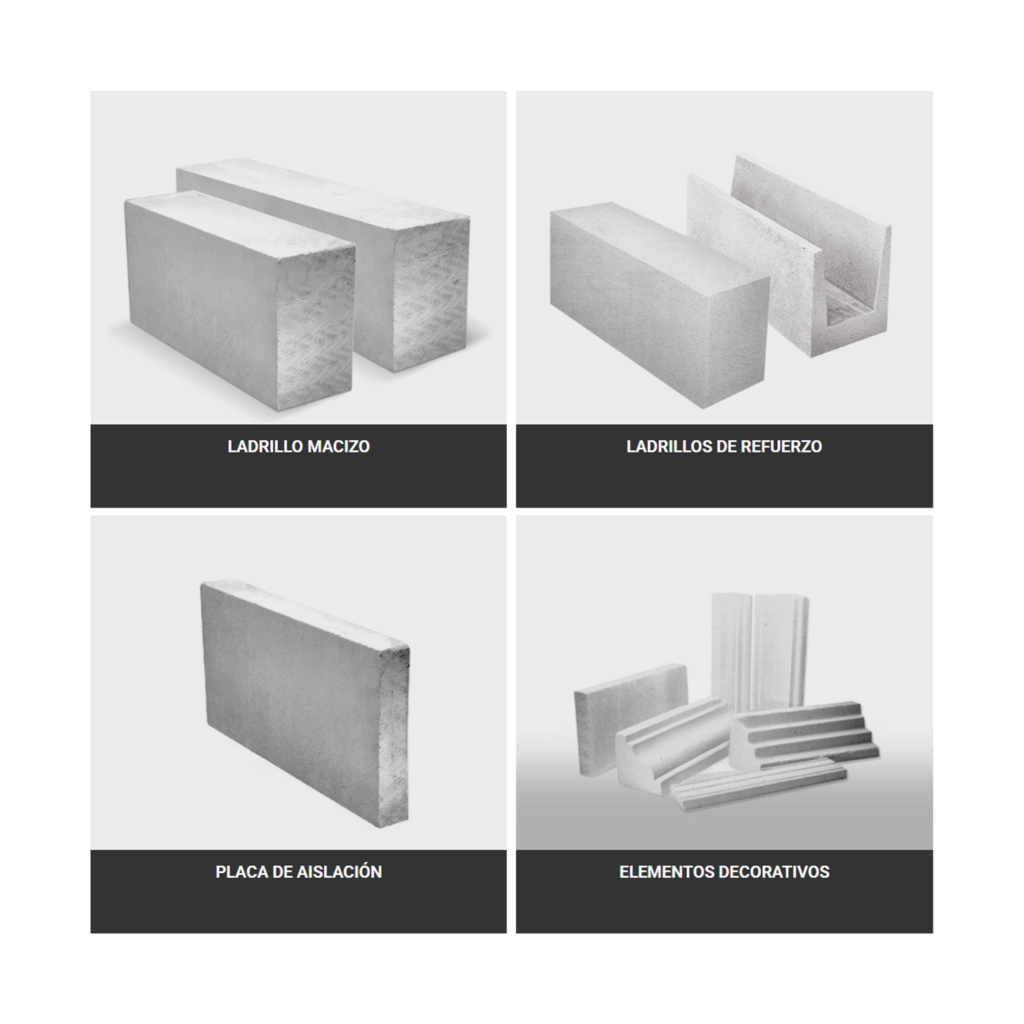 LADRILLO MACIZO

LADRILLOS DE REFUERZO

PLACA DE AISLACIÓN

ELEMENTOS DECORATIVOS