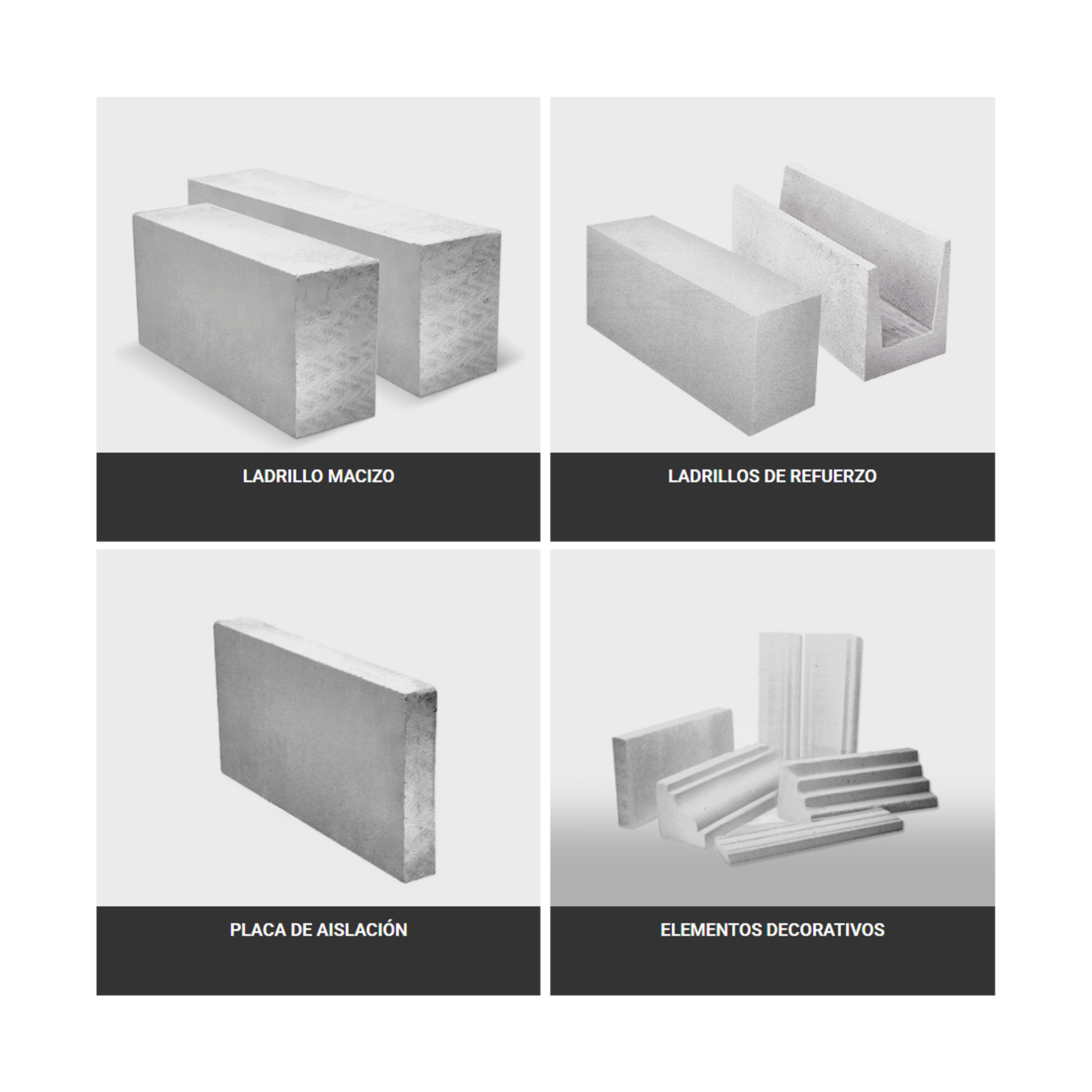 LADRILLO MACIZO

LADRILLOS DE REFUERZO

PLACA DE AISLACIÓN

ELEMENTOS DECORATIVOS